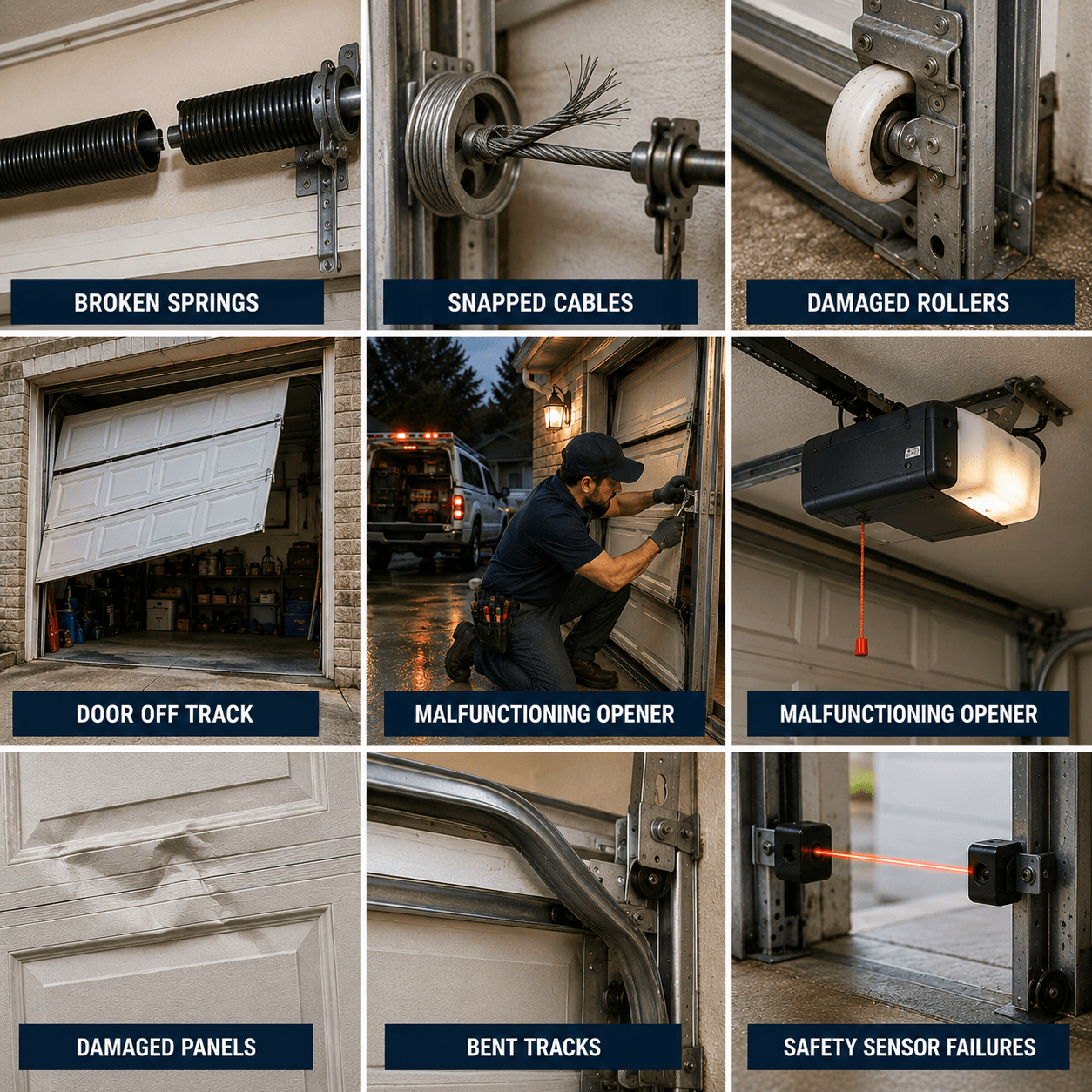 BROKEN SPRINGS

SNAPPED CABLES

DAMAGED ROLLERS

DOOR OFF TRACK

MALFUNCTIONING OPENER

MALFUNCTIONING OPENER

DAMAGED PANELS

BENT TRACKS

SAFETY SENSOR FAILURES